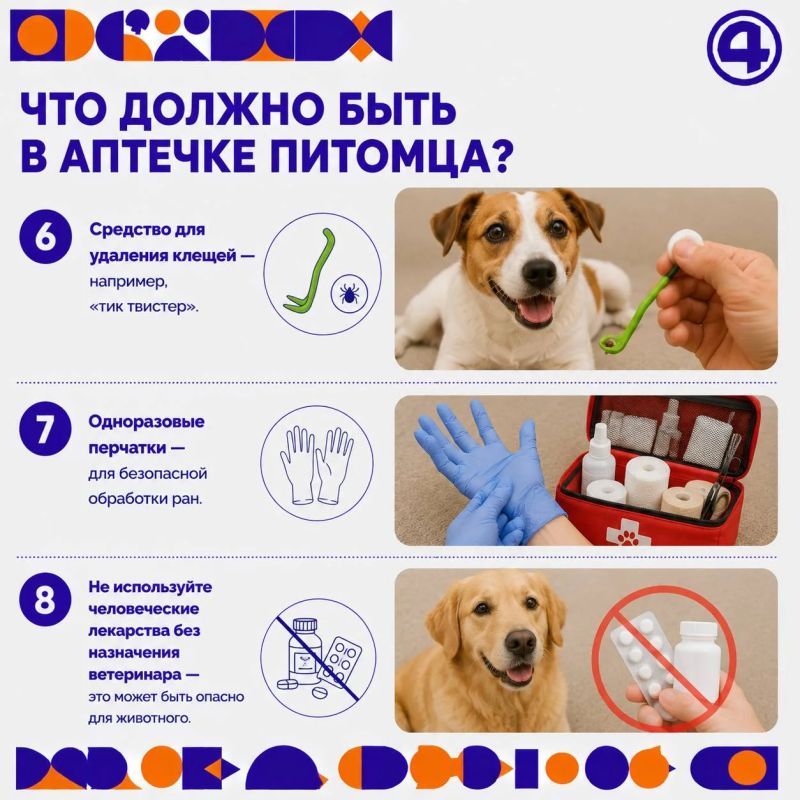 4

ЧТО ДОЛЖНО БЫТЬ В АПТЕЧКЕ ПИТОМЦА?

6 Средство для удаления клещей — например, «тик твистер».

7 Одноразовые перчатки — для безопасной обработки ран.

8 Не используйте человеческие лекарства без назначения ветеринара — это может быть опасно для животного.