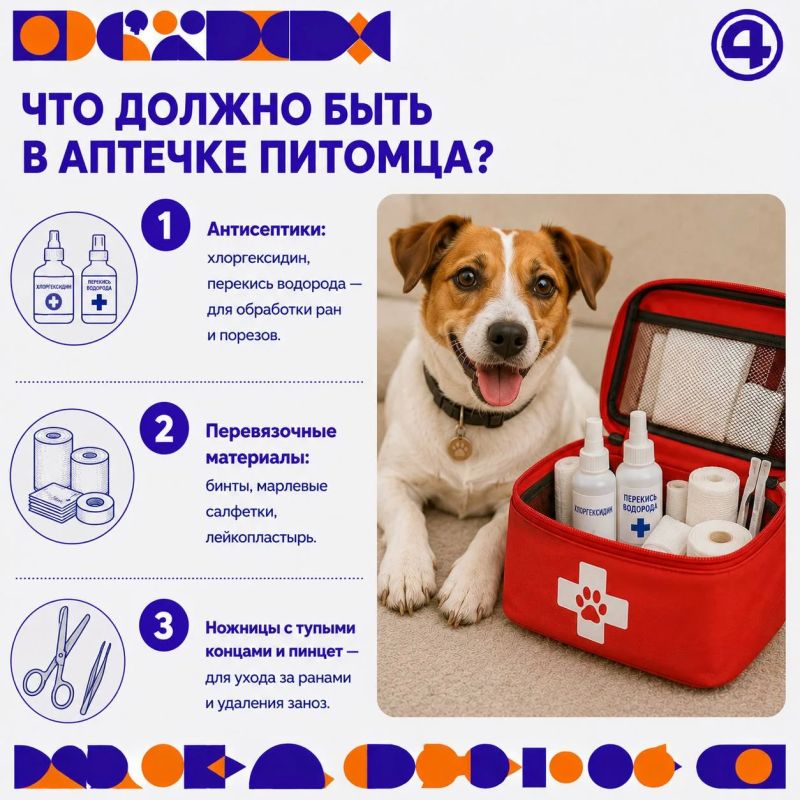 4

ЧТО ДОЛЖНО БЫТЬ В АПТЕЧКЕ ПИТОМЦА?

ХЛОРГЕКСИДИН

ПЕРЕКИСЬ ВОДОРОДА

1 Антисептики: хлоргексидин, перекись водорода — для обработки ран и порезов.

2 Перевязочные материалы: бинты, марлевые салфетки, лейкопластырь.

3 Ножницы с тупыми концами и пинцет — для ухода за ранами и удаления заноз.

ХЛОРГЕКСИДИН

ПЕРЕКИСЬ ВОДОРОДА